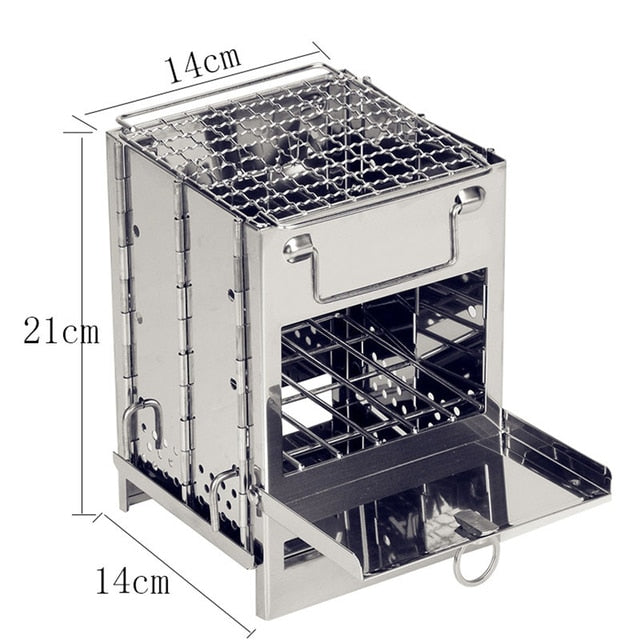 14cm

21cm

14cm